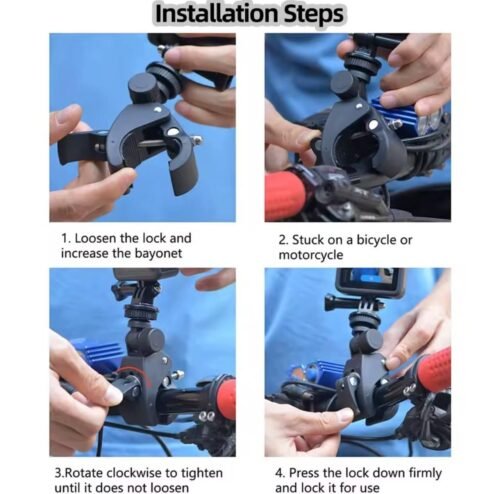 Installation Steps

1. Loosen the lock and increase the bayonet

2. Stuck on a bicycle or motorcycle

3.Rotate clockwise to tighten until it does not loosen

4. Press the lock down firmly and lock it for use