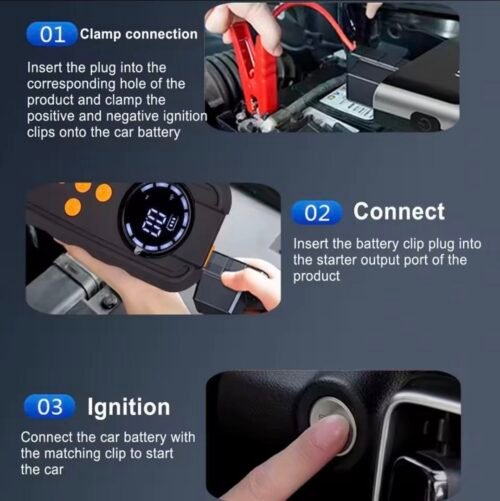 01 Clamp connection

Insert the plug into the corresponding hole of the product and clamp the positive and negative ignition clips onto the car battery

02 Connect

Insert the battery clip plug into the starter output port of the product

03 Ignition

Connect the car battery with the matching clip to start the car