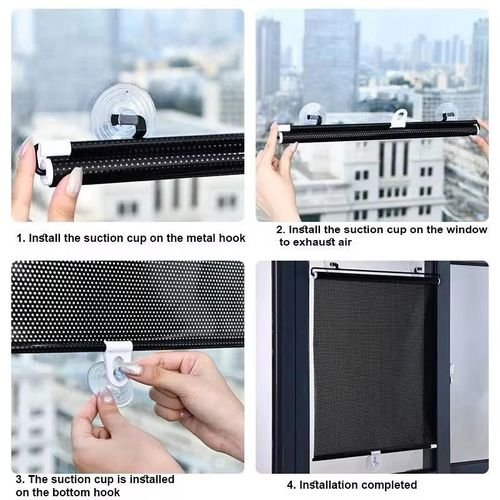 1. Install the suction cup on the metal hook

2. Install the suction cup on the window to exhaust air

3. The suction cup is installed on the bottom hook

4. Installation completed