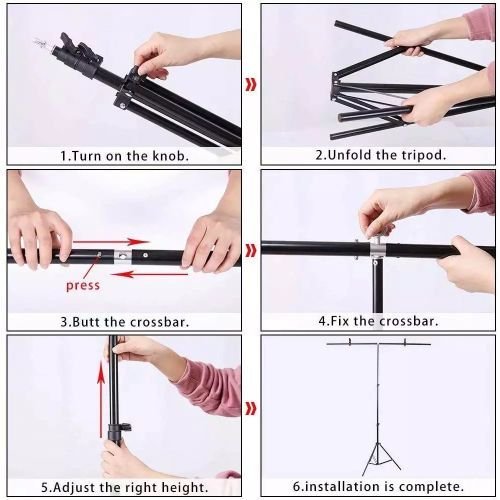 1.Turn on the knob.

2.Unfold the tripod.

press

3.Butt the crossbar.

4.Fix the crossbar.

5.Adjust the right height.

6.installation is complete.