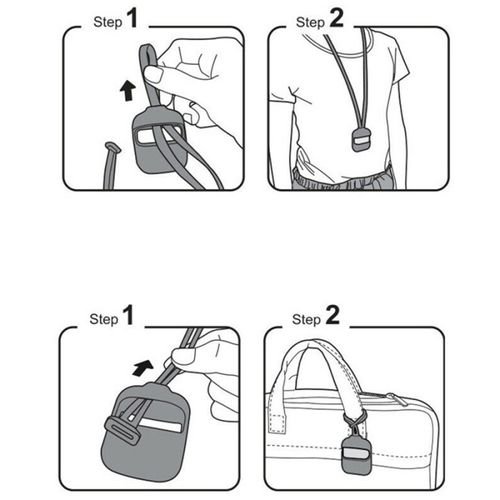 Step 1

Step 2

Step 1

Step 2