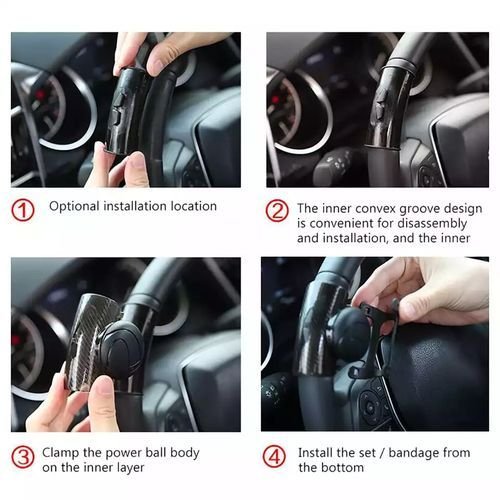 ① Optional installation location

② The inner convex groove design is convenient for disassembly and installation, and the inner

③ Clamp the power ball body on the inner layer

④ Install the set / bandage from the bottom