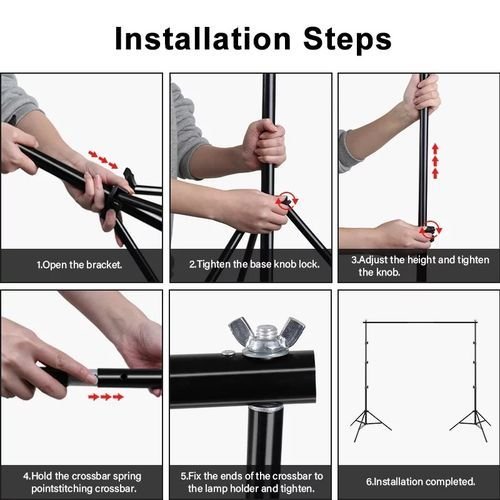 Installation Steps

1.Open the bracket.

2.Tighten the base knob lock.

3.Adjust the height and tighten the knob.

4.Hold the crossbar spring pointstitching crossbar.

5.Fix the ends of the crossbar to the lamp holder and tighten.

6.Installation completed.