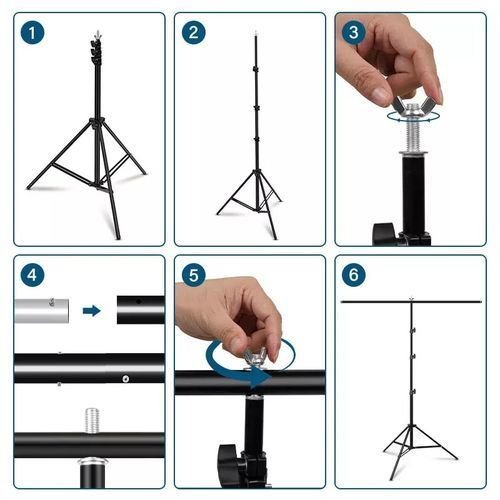 1

2

3

4

5

6