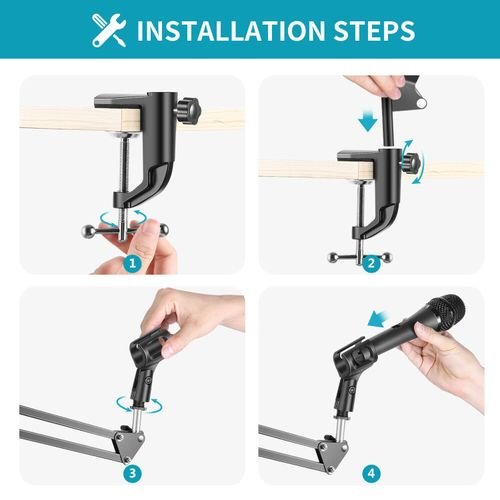 INSTALLATION STEPS

1

2

3

4